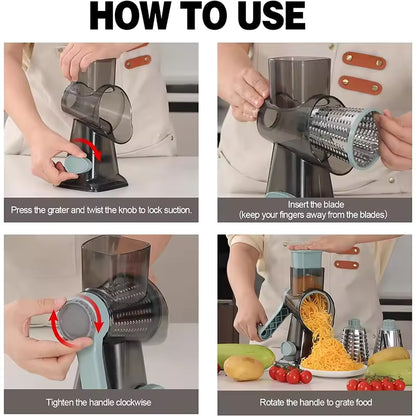 HOW TO USE

Press the grater and twist the knob to lock suction.

Insert the blade
(keep your fingers away from the blades)

Tighten the handle clockwise

Rotate the handle to grate food